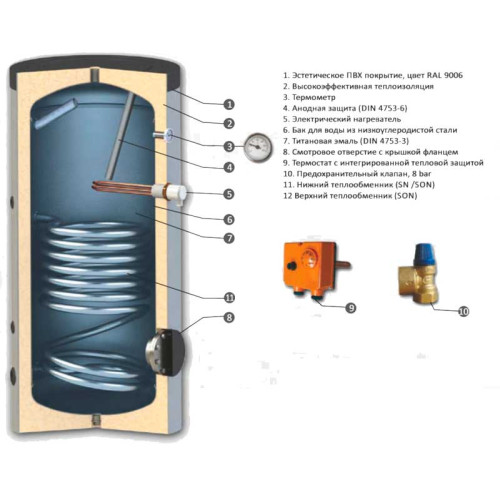 1. Эстетическое ПВХ покрытие, цвет RAL 9006
2. Высокоэффективная теплоизоляция
3. Термометр
4. Анодная защита (DIN 4753-6)
5. Электрический нагреватель
6. Бак для воды из низкоуглеродистой стали
7. Титановая эмаль (DIN 4753-3)
8. Смотровое отверстие с крышкой фланцем
9. Термостат с интегрированной тепловой защитой
10. Предохранительный клапан, 8 bar
11. Нижний теплообменник (SN /SON)
12 Верхний теплообменник (SON)

1
2
3
4
5
6
7
11
8
9
10