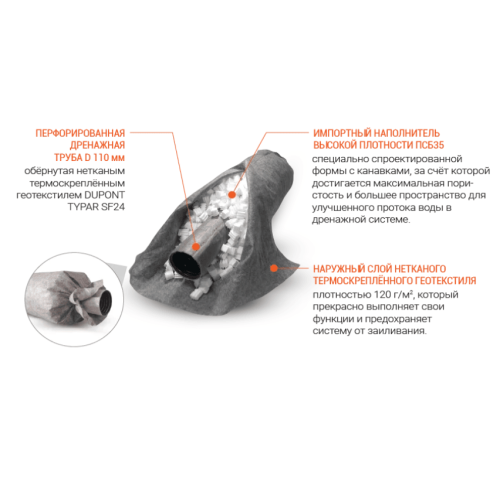 ПЕРФОРИРОВАННАЯ ДРЕНАЖНАЯ ТРУБА D 110 мм
обёрнутая нетканым термоскреплённым геотекстилем DUPONT TYPAR SF24

ИМПОРТНЫЙ НАПОЛНИТЕЛЬ ВЫСОКОЙ ПЛОТНОСТИ ПСБ35
специально спроектированной формы с канавками, за счёт которой достигается максимальная пористость и большее пространство для улучшенного протока воды в дренажной системе.

НАРУЖНЫЙ СЛОЙ НЕТКАНОГО ТЕРМОСКРЕПЛЁННОГО ГЕОТЕКСТИЛЯ
плотностью 120 г/м², который прекрасно выполняет свои функции и предохраняет систему от заиливания.