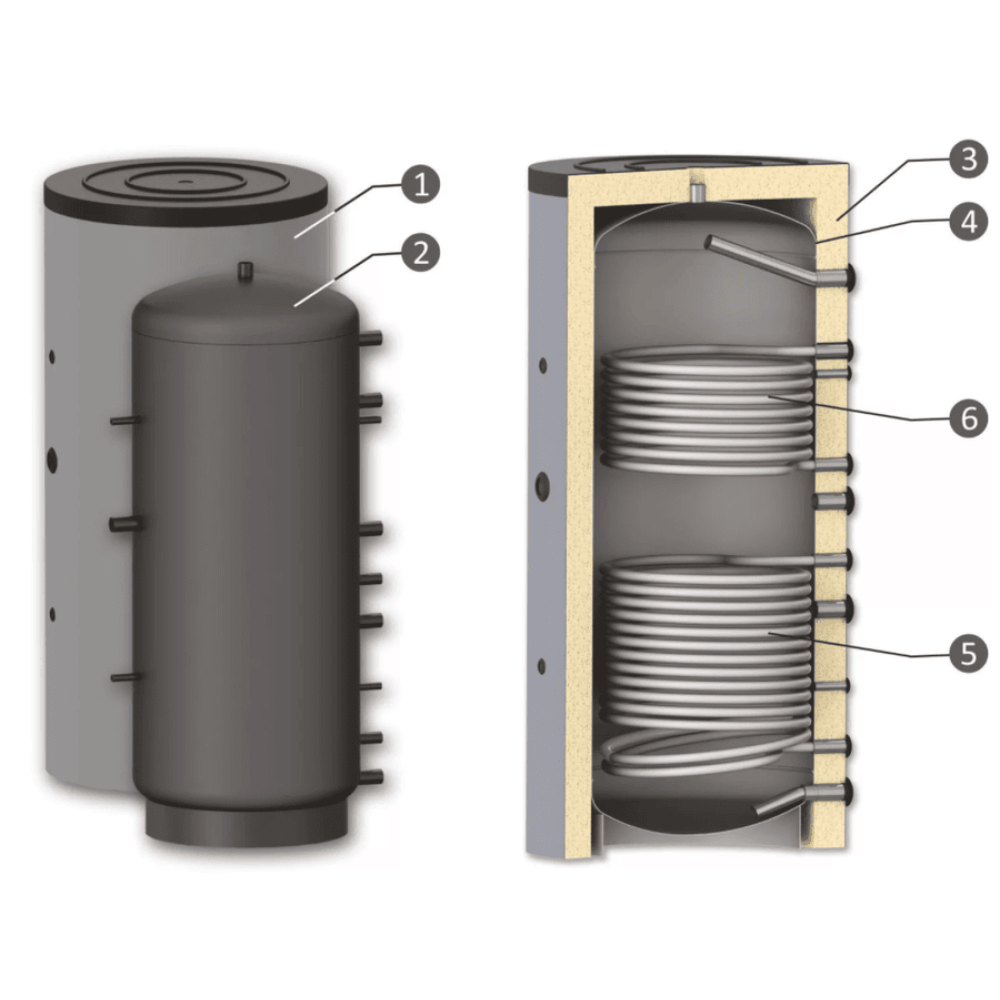 1
2
3
4
6
5