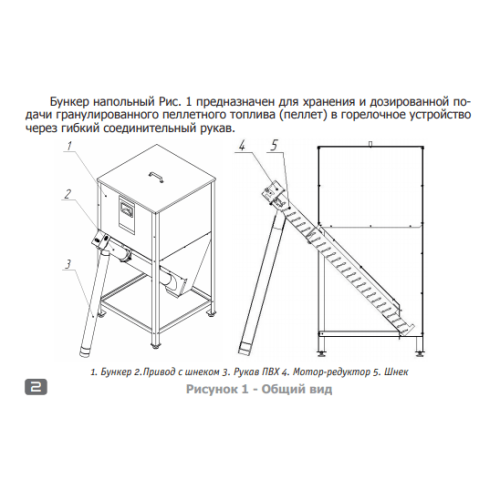 Бункер напольный Рис. 1 предназначен для хранения и дозированной подачи гранулированного пеллетного топлива (пеллет) в горелочное устройство через гибкий соединительный рукав.

1

2

3

4

5

1. Бункер 2.Привод с шнеком 3. Рукав ПВХ 4. Мотор-редуктор 5. Шнек

2

Рисунок 1 - Общий вид