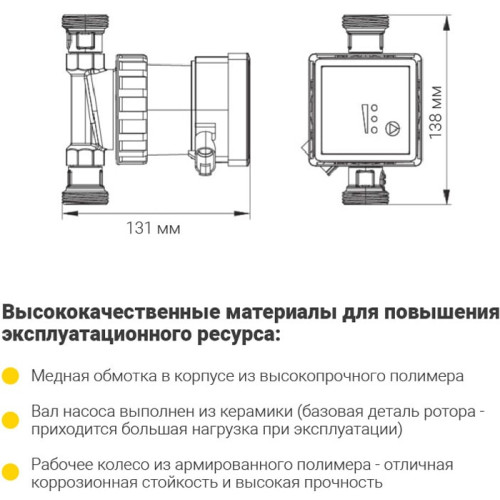 138 мм

131 мм

Высококачественные материалы для повышения эксплуатационного ресурса:

Медная обмотка в корпусе из высокопрочного полимера

Вал насоса выполнен из керамики (базовая деталь ротора - приходится большая нагрузка при эксплуатации)

Рабочее колесо из армированного полимера - отличная коррозионная стойкость и высокая прочность