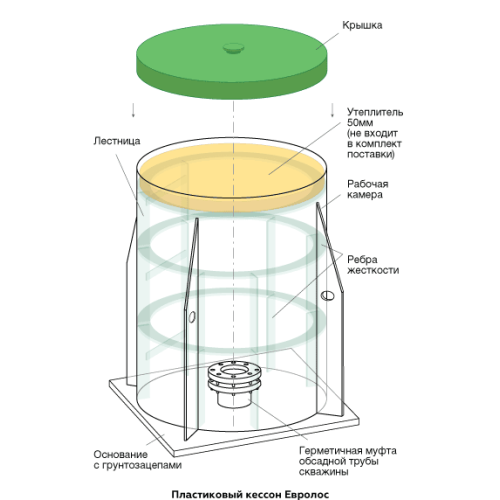 Крышка

Утеплитель 50мм (не входит в комплект поставки)

Лестница

Рабочая камера

Ребра жесткости

Основание с грунтозацепами

Герметичная муфта обсадной трубы скважины

Пластиковый кессон Евролос