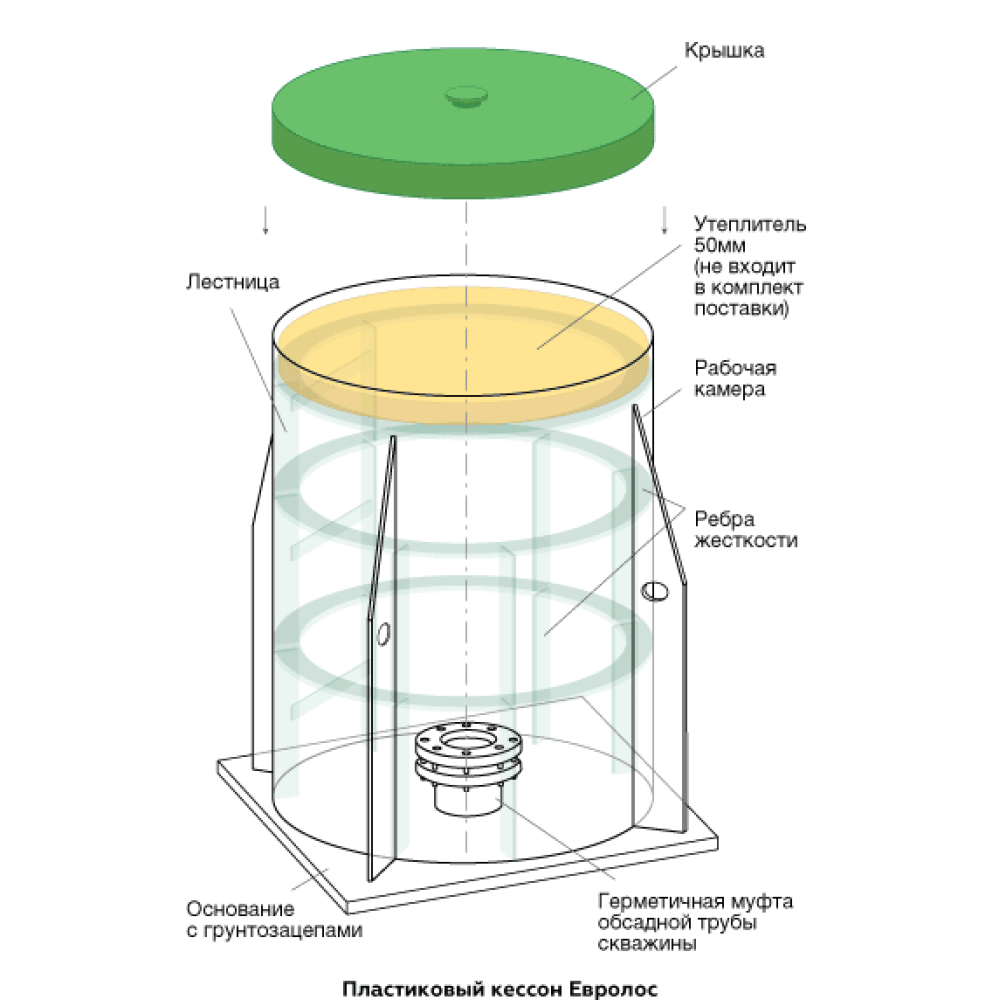 Крышка

Утеплитель 50мм (не входит в комплект поставки)

Лестница

Рабочая камера

Ребра жесткости

Основание с грунтозацепами

Герметичная муфта обсадной трубы скважины

Пластиковый кессон Евролос