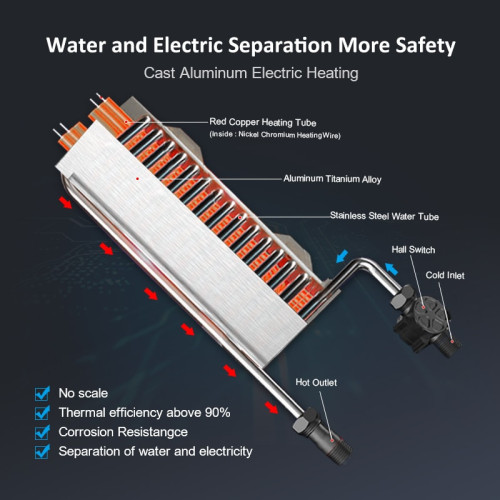 Water and Electric Separation More Safety

Cast Aluminum Electric Heating

Red Copper Heating Tube
(Inside : Nickel Chromium HeatingWire)

Aluminum Titanium Alloy

Stainless Steel Water Tube

Hall Switch

Cold Inlet

Hot Outlet

No scale
Thermal efficiency above 90%
Corrosion Resistangce
Separation of water and electricity