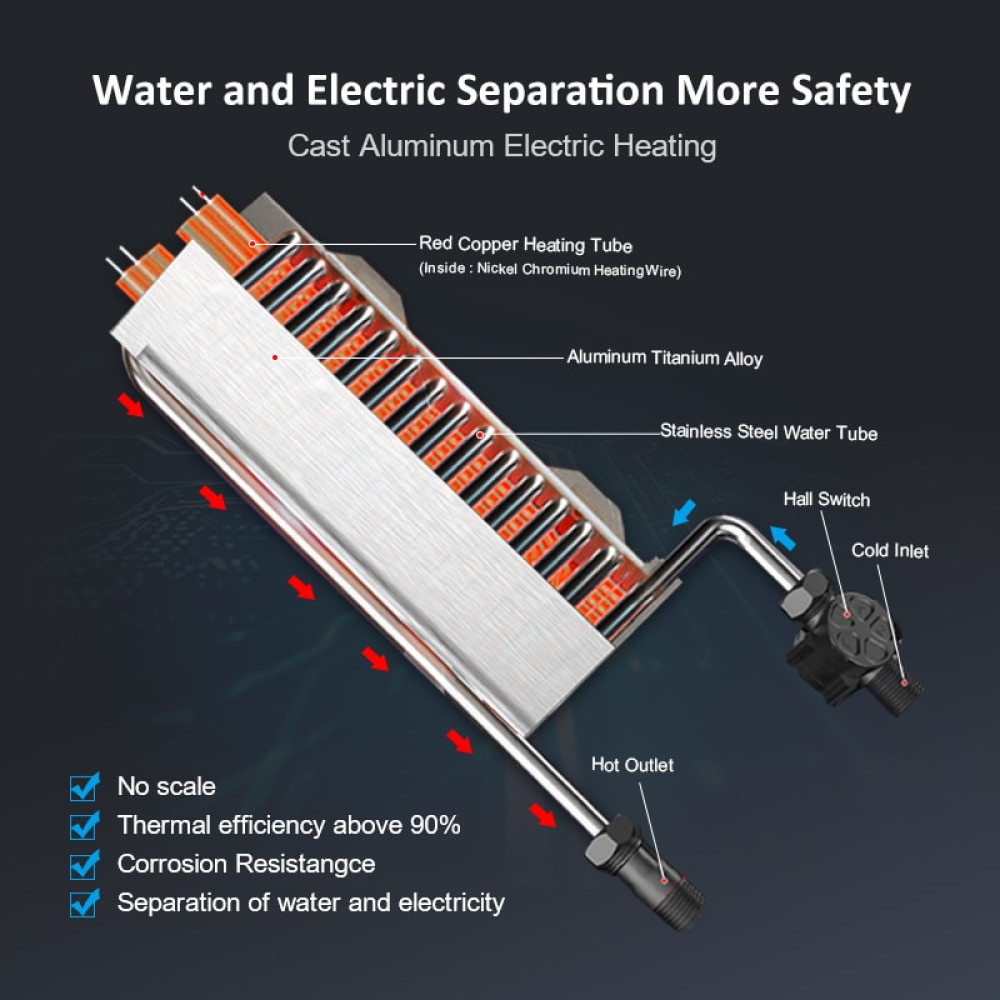 Water and Electric Separation More Safety

Cast Aluminum Electric Heating

Red Copper Heating Tube
(Inside : Nickel Chromium HeatingWire)

Aluminum Titanium Alloy

Stainless Steel Water Tube

Hall Switch

Cold Inlet

Hot Outlet

No scale
Thermal efficiency above 90%
Corrosion Resistangce
Separation of water and electricity