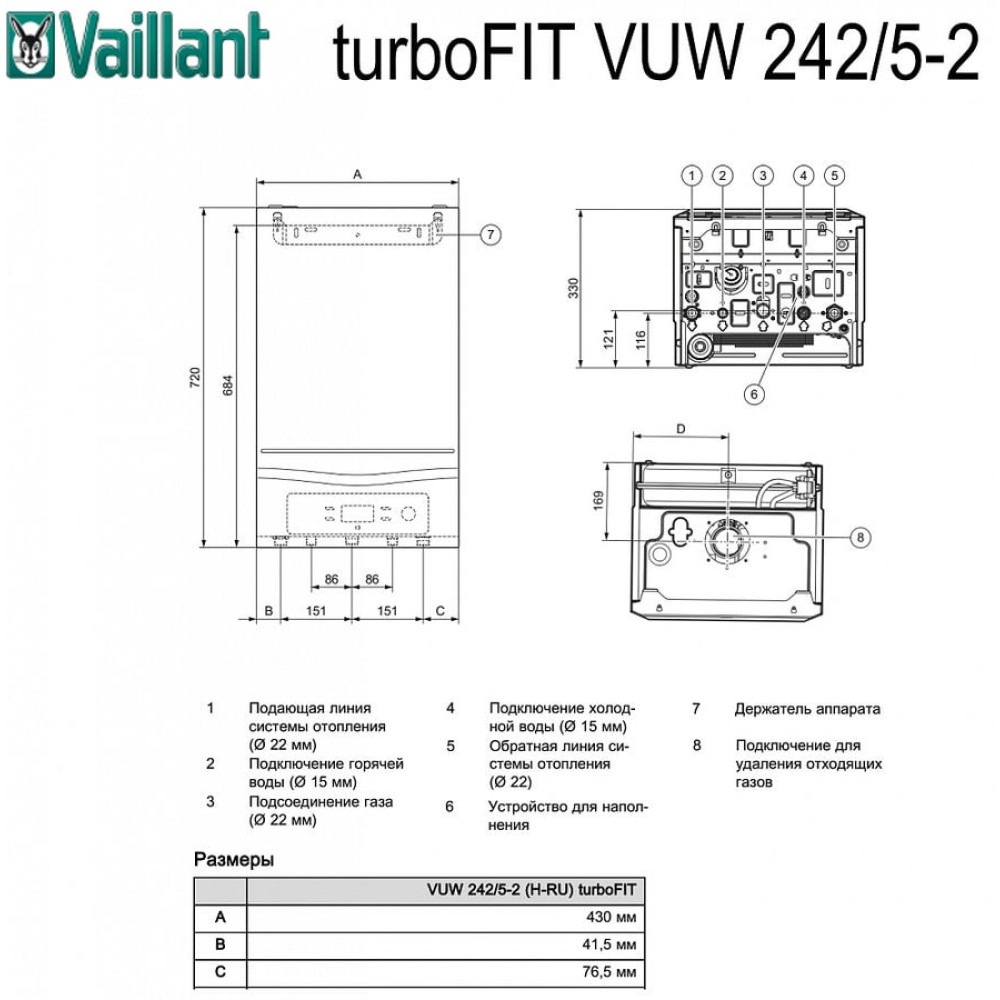 Vaillant turboFIT VUW 242/5-2

A
7
720
684
86 86
B 151 151 C

1 2 3 4 5
330
121
116
6

D
169
8

1 Подающая линия системы отопления (Ø 22 мм)
2 Подключение горячей воды (Ø 15 мм)
3 Подсоединение газа (Ø 22 мм)
4 Подключение холодной воды (Ø 15 мм)
5 Обратная линия системы отопления (Ø 22)
6 Устройство для наполнения
7 Держатель аппарата
8 Подключение для удаления отходящих газов

Размеры

| | VUW 242/5-2 (H-RU) turboFIT |
|---|---|
| A | 430 мм |
| B | 41,5 мм |
| C | 76,5 мм |