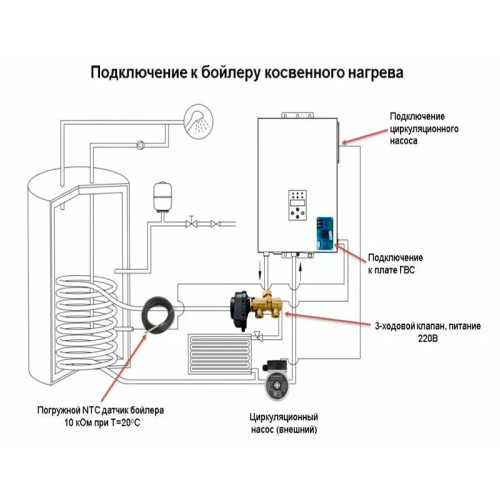 Подключение к бойлеру косвенного нагрева

Подключение циркуляционного насоса

Подключение к плате ГВС

3-ходовой клапан, питание 220В

Погружной NTC датчик бойлера 10 кОм при T=20°C

Циркуляционный насос (внешний)