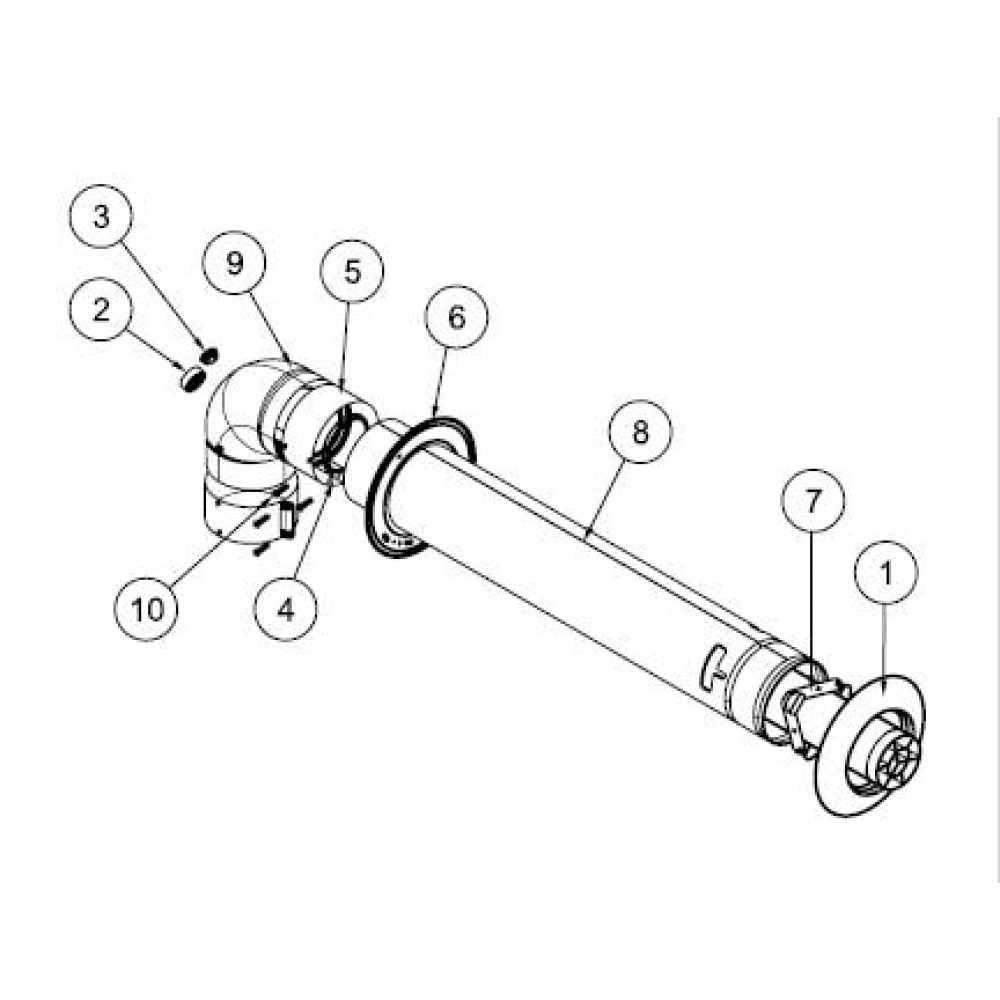 3
9
5
2
6
8
7
1
10
4